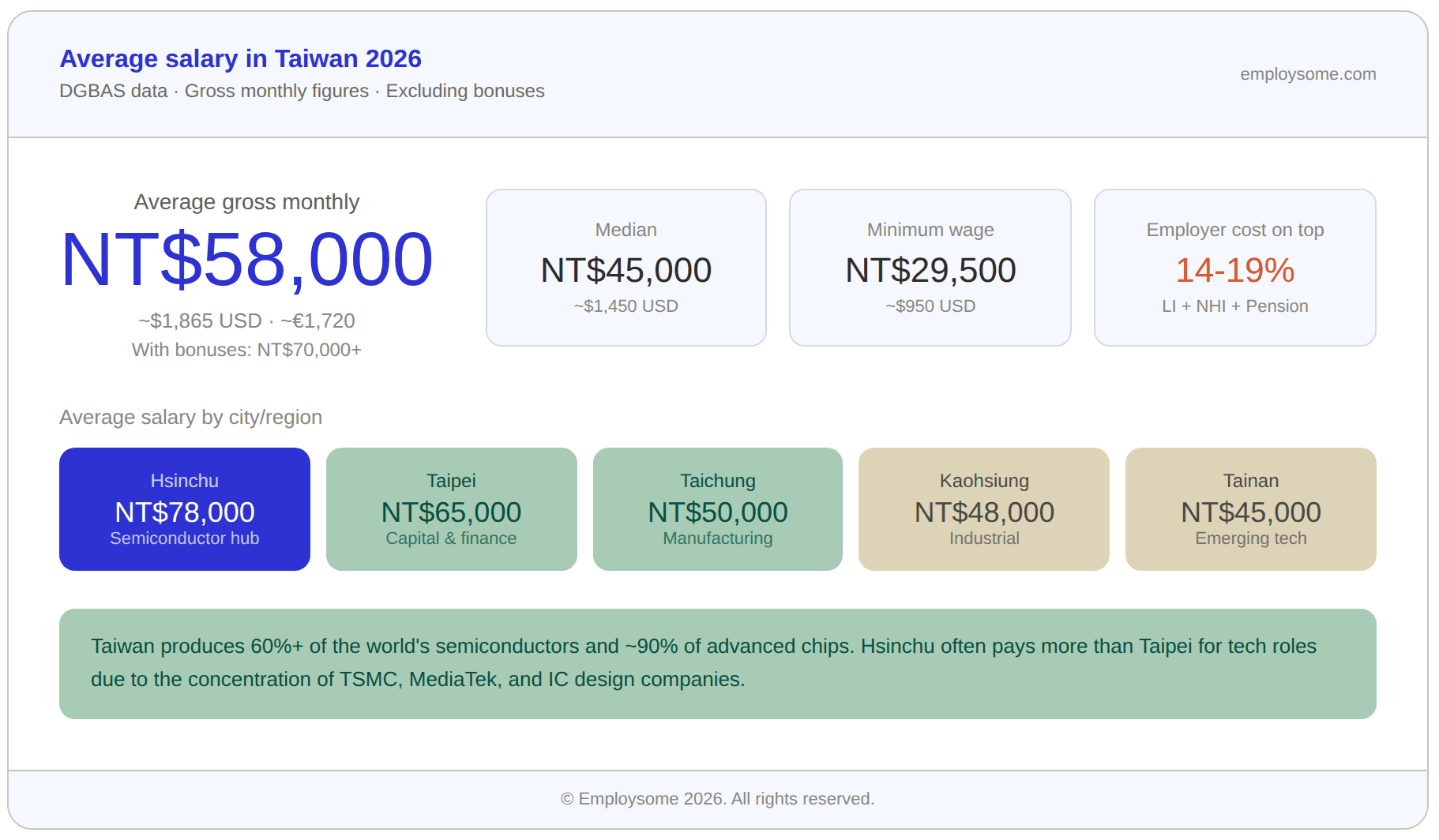 Average salary in Taiwan 2026
DGBAS data · Gross monthly figures · Excluding bonuses

employsome.com

Average gross monthly
NT$58,000
~$1,865 USD · ~€1,720
With bonuses: NT$70,000+

Median
NT$45,000
~$1,450 USD

Minimum wage
NT$29,500
~$950 USD

Employer cost on top
14-19%
LI + NHI + Pension

Average salary by city/region

Hsinchu
NT$78,000
Semiconductor hub

Taipei
NT$65,000
Capital & finance

Taichung
NT$50,000
Manufacturing

Kaohsiung
NT$48,000
Industrial

Tainan
NT$45,000
Emerging tech

Taiwan produces 60%+ of the world's semiconductors and ~90% of advanced chips. Hsinchu often pays more than Taipei for tech roles due to the concentration of TSMC, MediaTek, and IC design companies.

© Employsome 2026. All rights reserved.