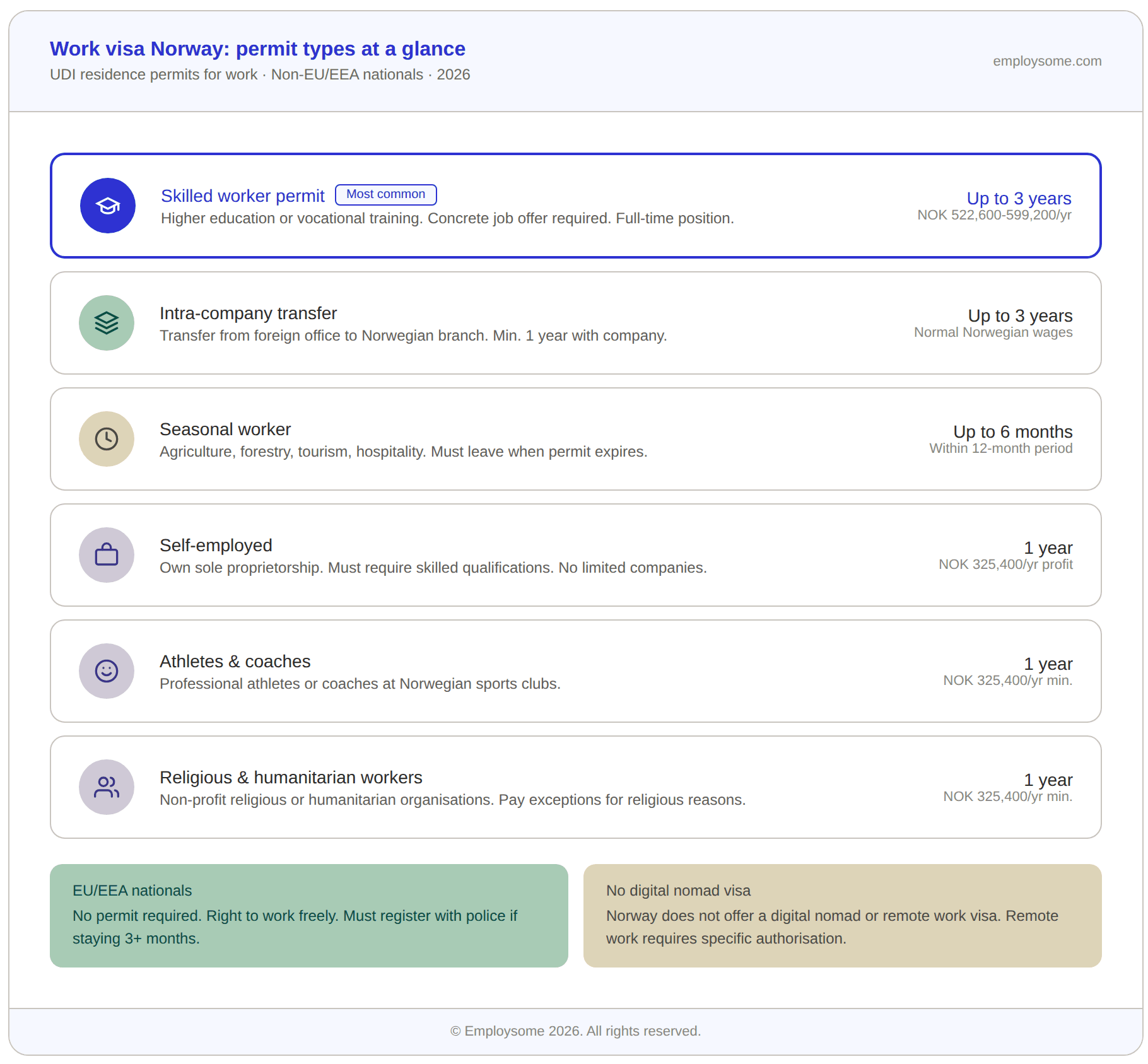 Work visa Norway: permit types at a glance
UDI residence permits for work · Non-EU/EEA nationals · 2026

employsome.com

Skilled worker permit Most common
Higher education or vocational training. Concrete job offer required. Full-time position.
Up to 3 years
NOK 522,600-599,200/yr

Intra-company transfer
Transfer from foreign office to Norwegian branch. Min. 1 year with company.
Up to 3 years
Normal Norwegian wages

Seasonal worker
Agriculture, forestry, tourism, hospitality. Must leave when permit expires.
Up to 6 months
Within 12-month period

Self-employed
Own sole proprietorship. Must require skilled qualifications. No limited companies.
1 year
NOK 325,400/yr profit

Athletes & coaches
Professional athletes or coaches at Norwegian sports clubs.
1 year
NOK 325,400/yr min.

Religious & humanitarian workers
Non-profit religious or humanitarian organisations. Pay exceptions for religious reasons.
1 year
NOK 325,400/yr min.

EU/EEA nationals
No permit required. Right to work freely. Must register with police if staying 3+ months.

No digital nomad visa
Norway does not offer a digital nomad or remote work visa. Remote work requires specific authorisation.

© Employsome 2026. All rights reserved.