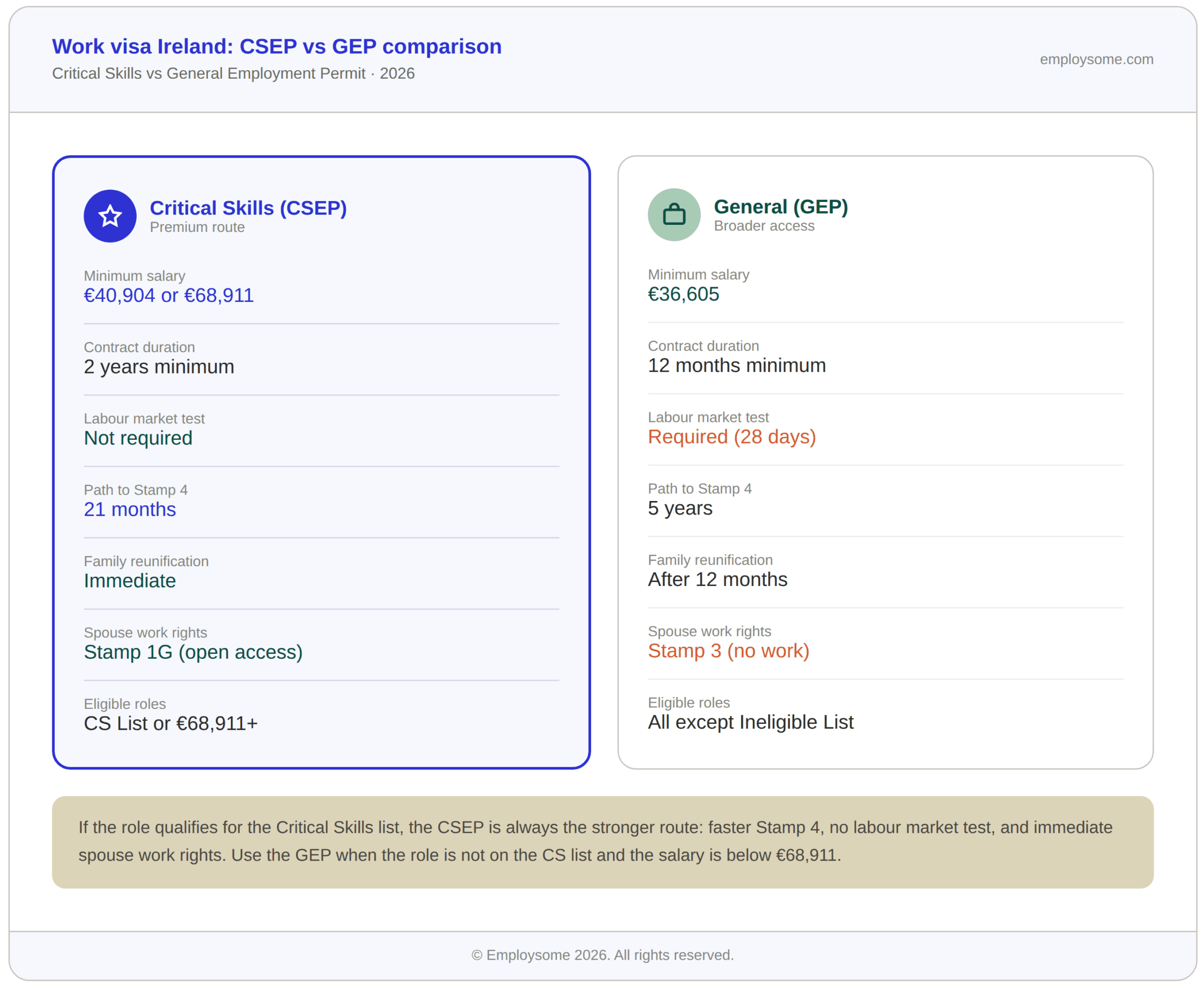 Work visa Ireland: CSEP vs GEP comparison
Critical Skills vs General Employment Permit · 2026

employsome.com

Critical Skills (CSEP)
Premium route

Minimum salary
€40,904 or €68,911

Contract duration
2 years minimum

Labour market test
Not required

Path to Stamp 4
21 months

Family reunification
Immediate

Spouse work rights
Stamp 1G (open access)

Eligible roles
CS List or €68,911+

General (GEP)
Broader access

Minimum salary
€36,605

Contract duration
12 months minimum

Labour market test
Required (28 days)

Path to Stamp 4
5 years

Family reunification
After 12 months

Spouse work rights
Stamp 3 (no work)

Eligible roles
All except Ineligible List

If the role qualifies for the Critical Skills list, the CSEP is always the stronger route: faster Stamp 4, no labour market test, and immediate spouse work rights. Use the GEP when the role is not on the CS list and the salary is below €68,911.

© Employsome 2026. All rights reserved.